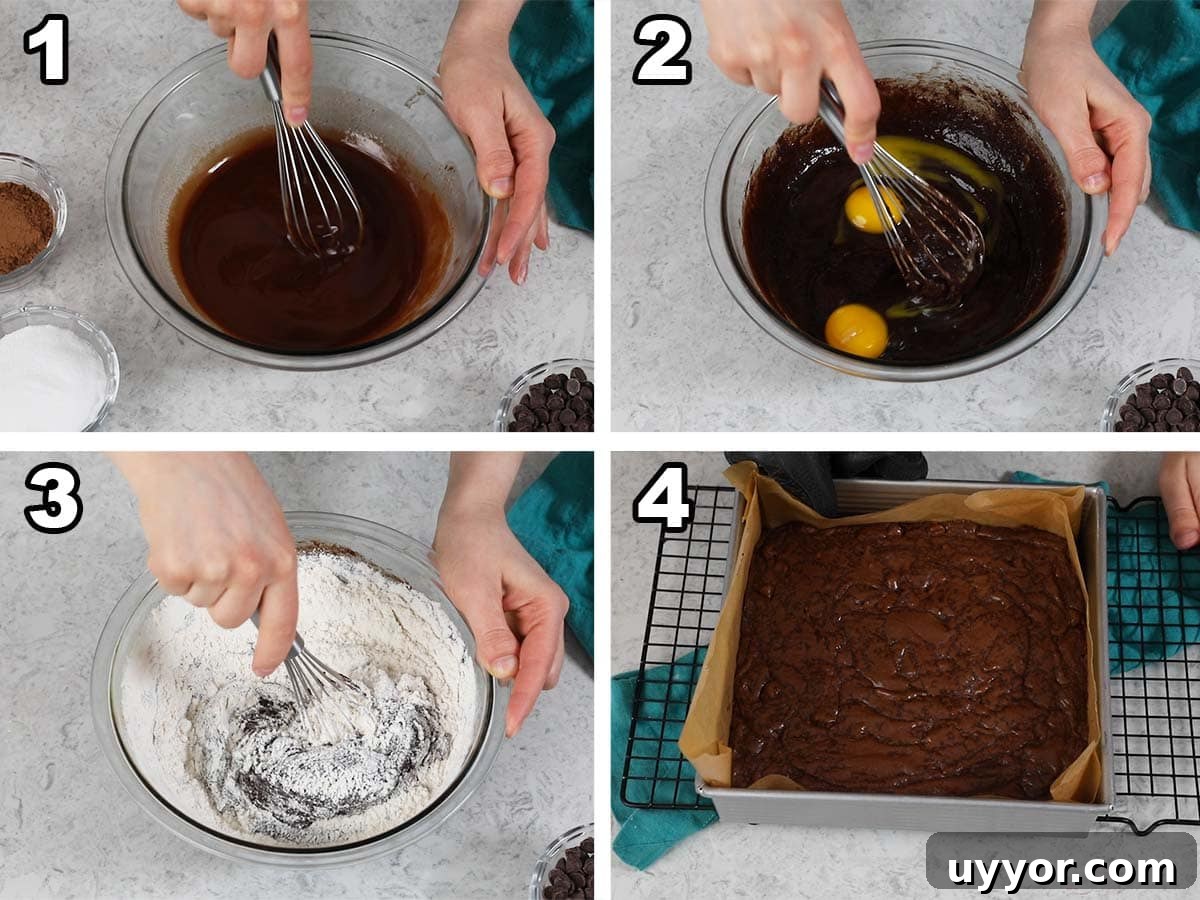 1

2

3

4

uyyor.com