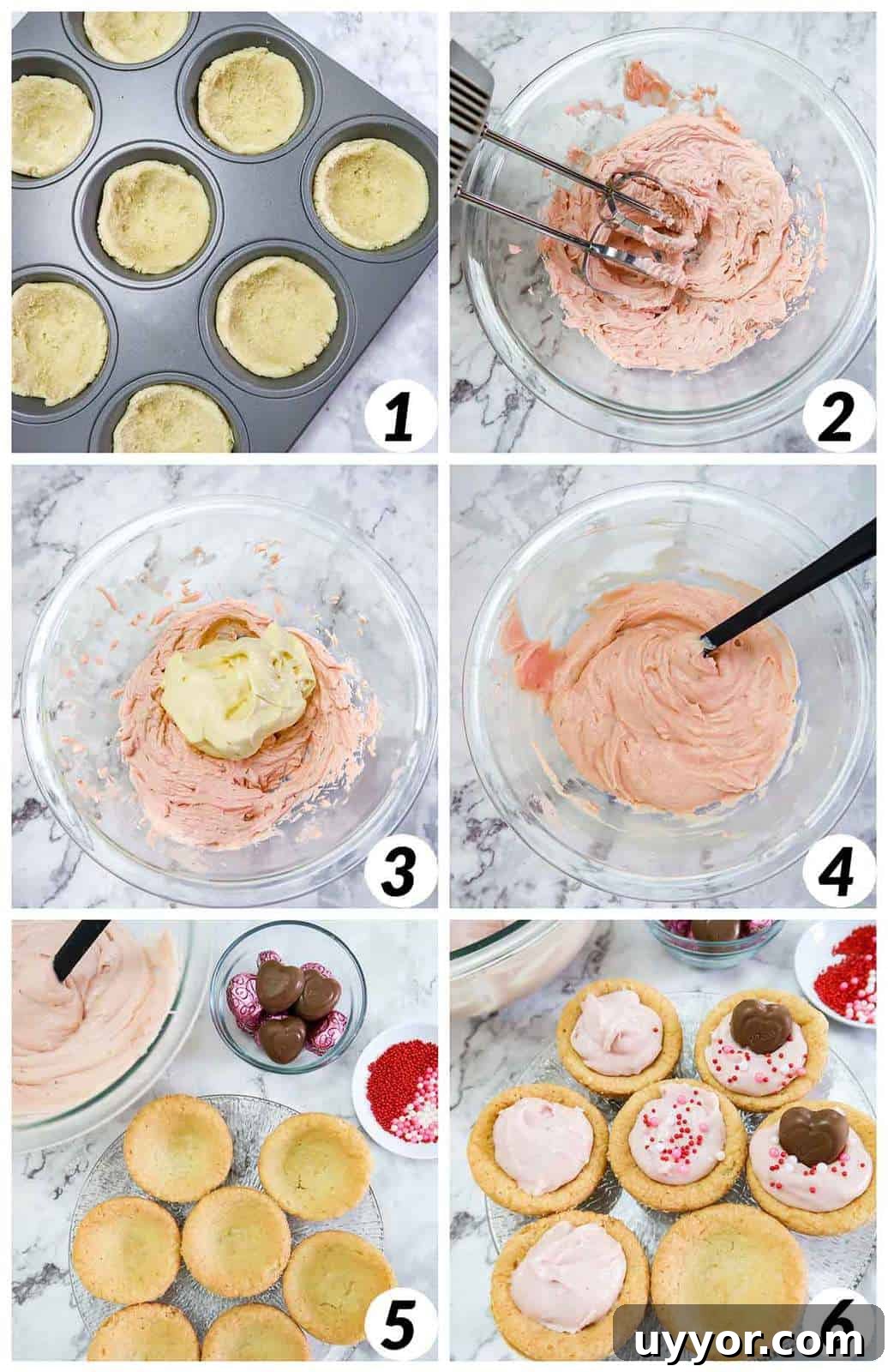 1
2
3
4
5
6
uyyor.com